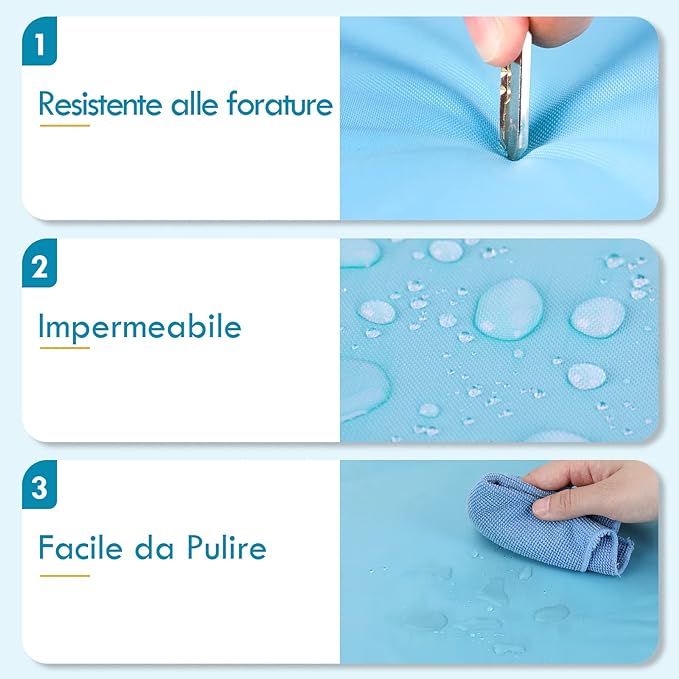 1

Resistente alle forature

2

Impermeabile

3

Facile da Pulire